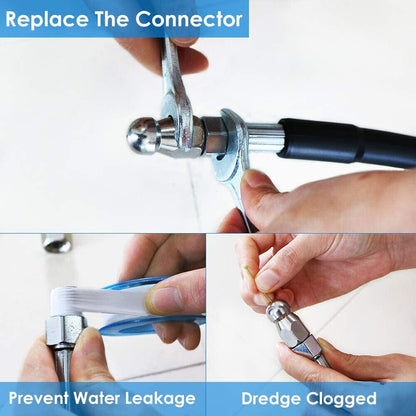 Replace The Connector

Prevent Water Leakage

Dredge Clogged