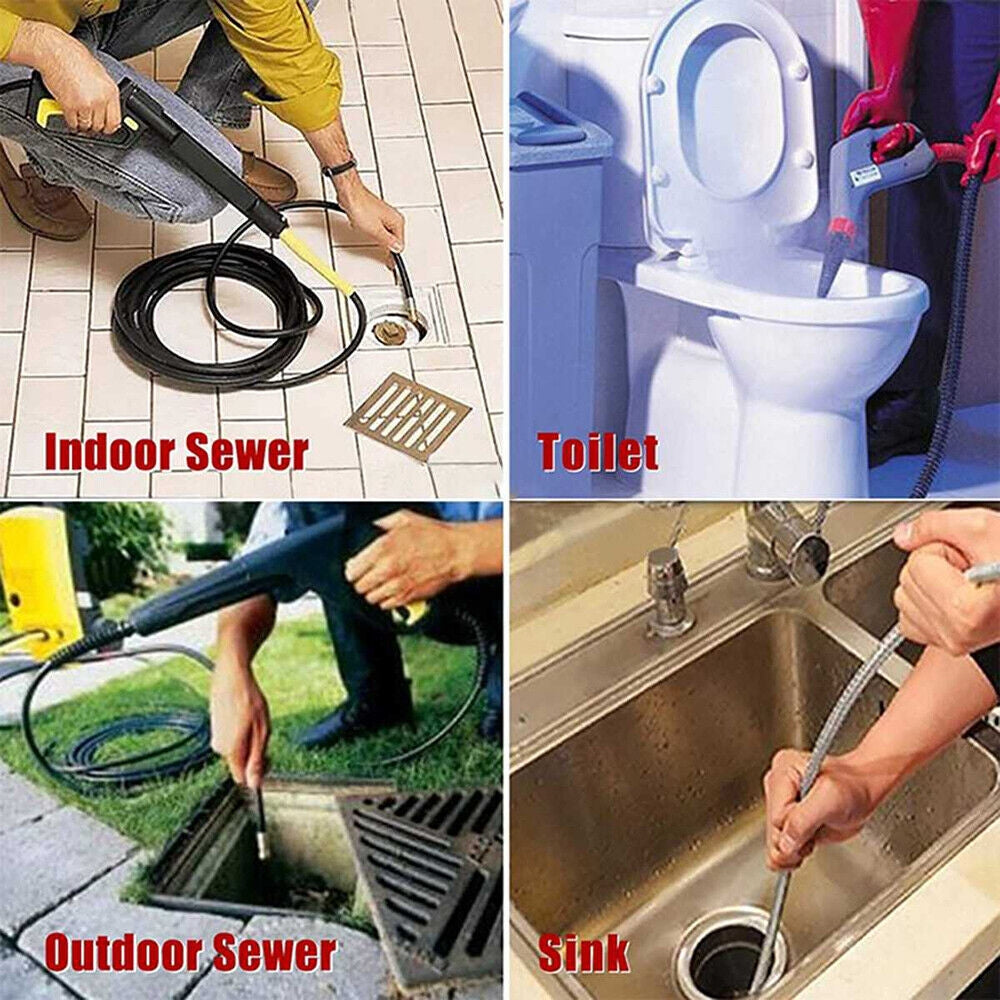 Indoor Sewer

Toilet

Outdoor Sewer

Sink