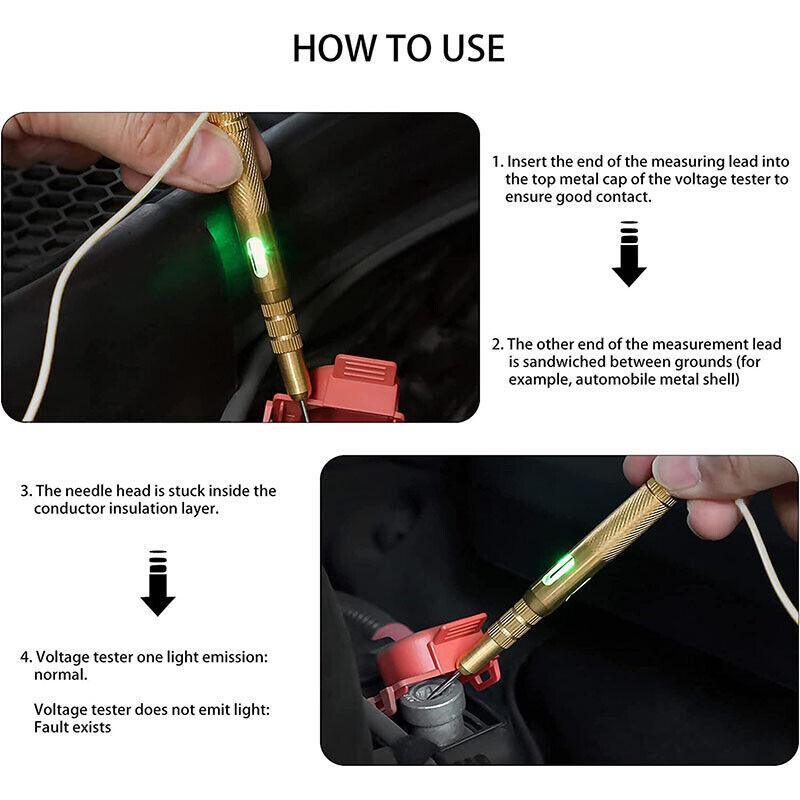 HOW TO USE

1. Insert the end of the measuring lead into the top metal cap of the voltage tester to ensure good contact.

2. The other end of the measurement lead is sandwiched between grounds (for example, automobile metal shell)

3. The needle head is stuck inside the conductor insulation layer.

4. Voltage tester one light emission: normal.

Voltage tester does not emit light: Fault exists